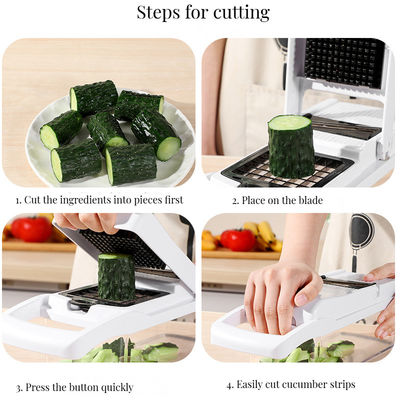 Steps for cutting

1. Cut the ingredients into pieces first

2. Place on the blade

3. Press the button quickly

4. Easily cut cucumber strips