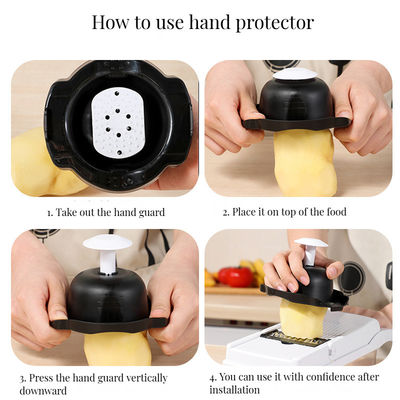 How to use hand protector

1. Take out the hand guard

2. Place it on top of the food

3. Press the hand guard vertically downward

4. You can use it with confidence after installation